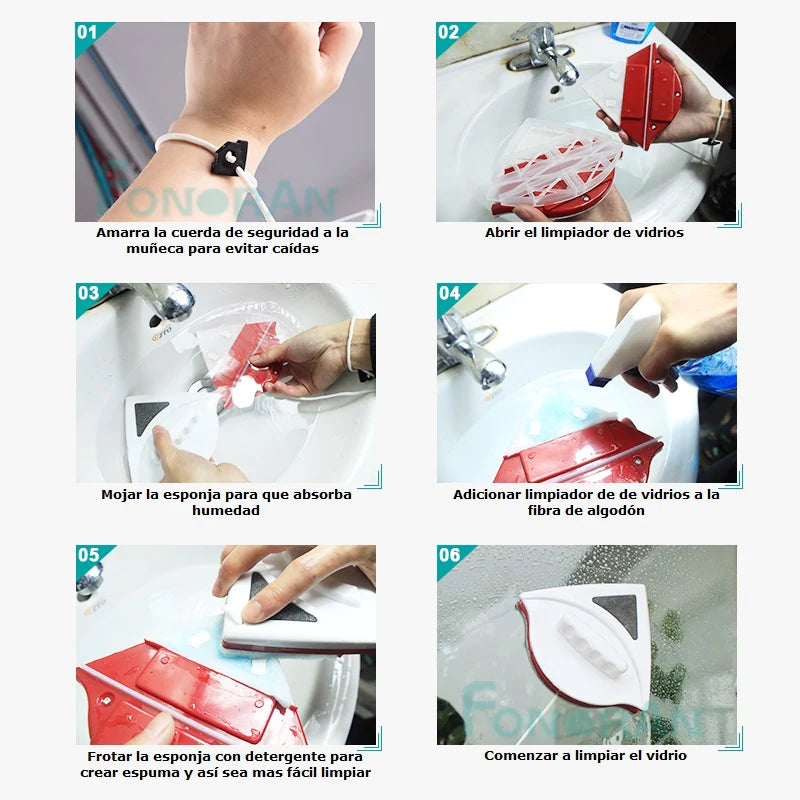 01

FONOPAN

Amarra la cuerda de seguridad a la muñeca para evitar caídas

02

Abrir el limpiador de vidrios

03

Mojar la esponja para que absorba humedad

04

Adicionar limpiador de de vidrios a la fibra de algodón

05

Frotar la esponja con detergente para crear espuma y así sea mas fácil limpiar

06

FONOPAN

Comenzar a limpiar el vidrio